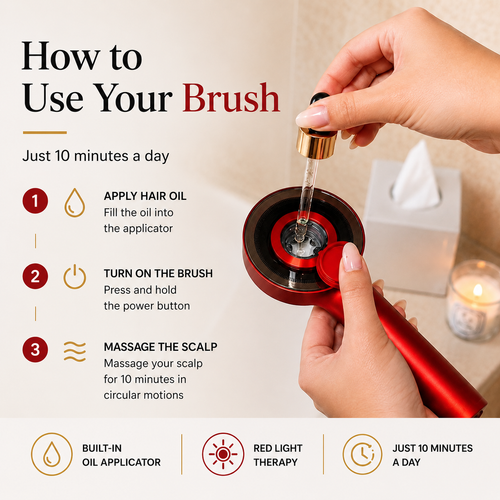 How to Use Your Brush

Just 10 minutes a day

1 APPLY HAIR OIL
Fill the oil into the applicator

2 TURN ON THE BRUSH
Press and hold the power button

3 MASSAGE THE SCALP
Massage your scalp for 10 minutes in circular motions

BUILT-IN OIL APPLICATOR

RED LIGHT THERAPY

JUST 10 MINUTES A DAY